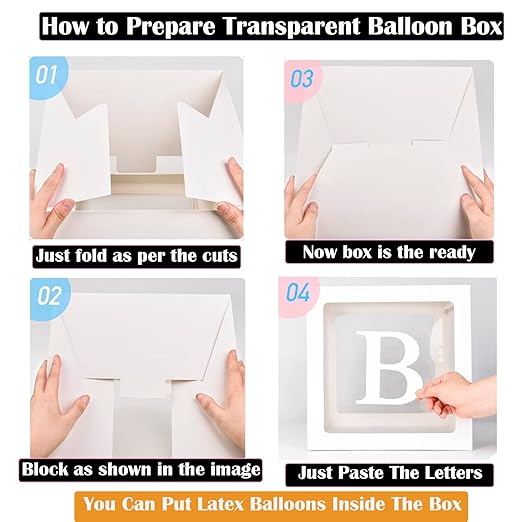 How to Prepare Transparent Balloon Box

01

Just fold as per the cuts

03

Now box is the ready

02

Block as shown in the image

04

B

Just Paste The Letters

You Can Put Latex Balloons Inside The Box